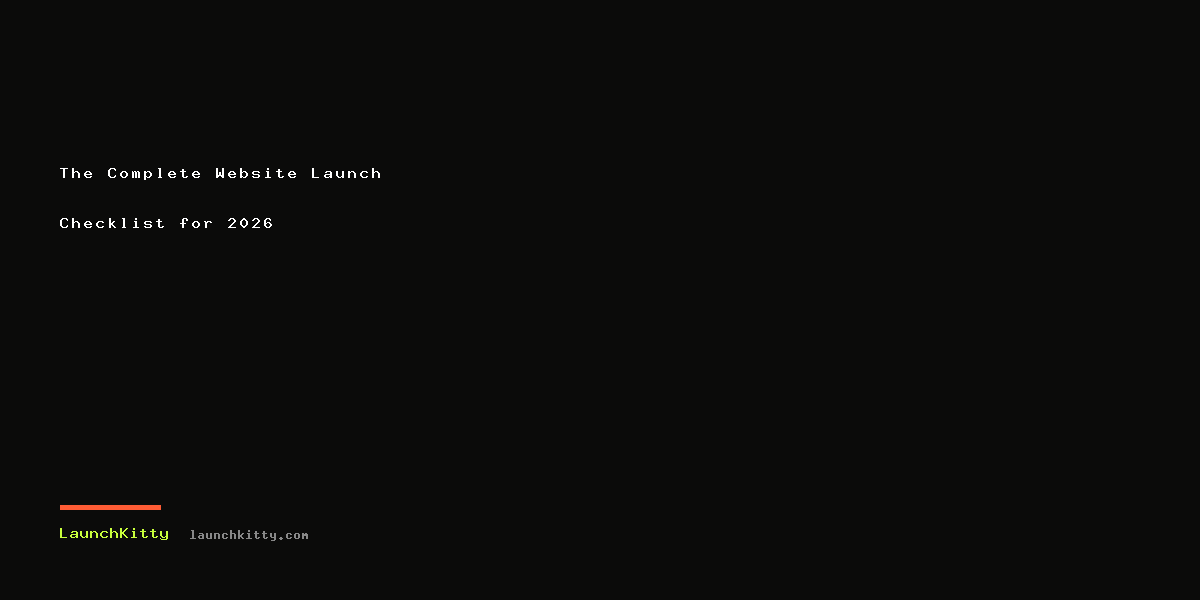 The Complete Website Launch Checklist for 2026

LaunchKitty launchkitty.com